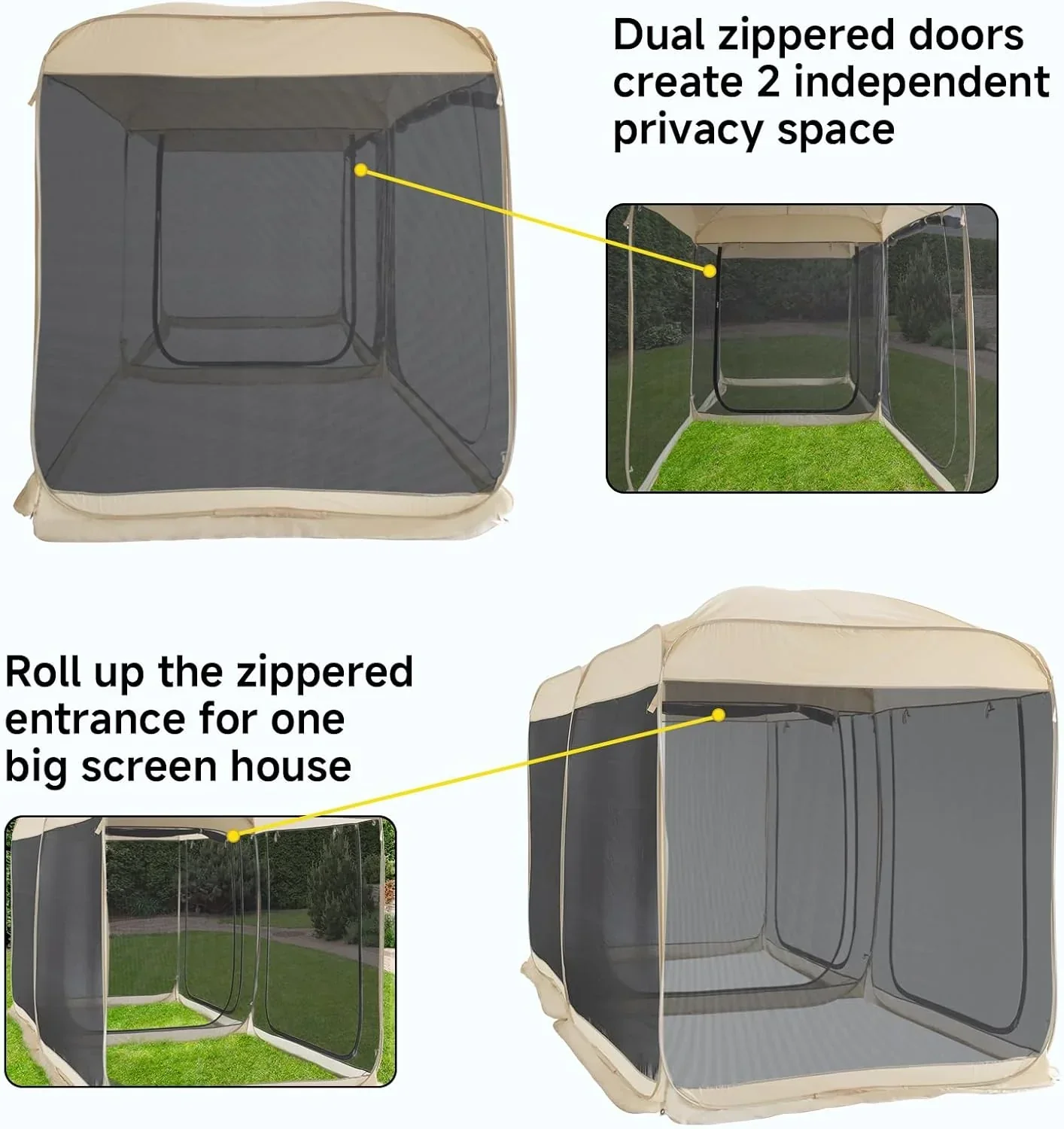 Dual zippered doors create 2 independent privacy space

Roll up the zippered entrance for one big screen house