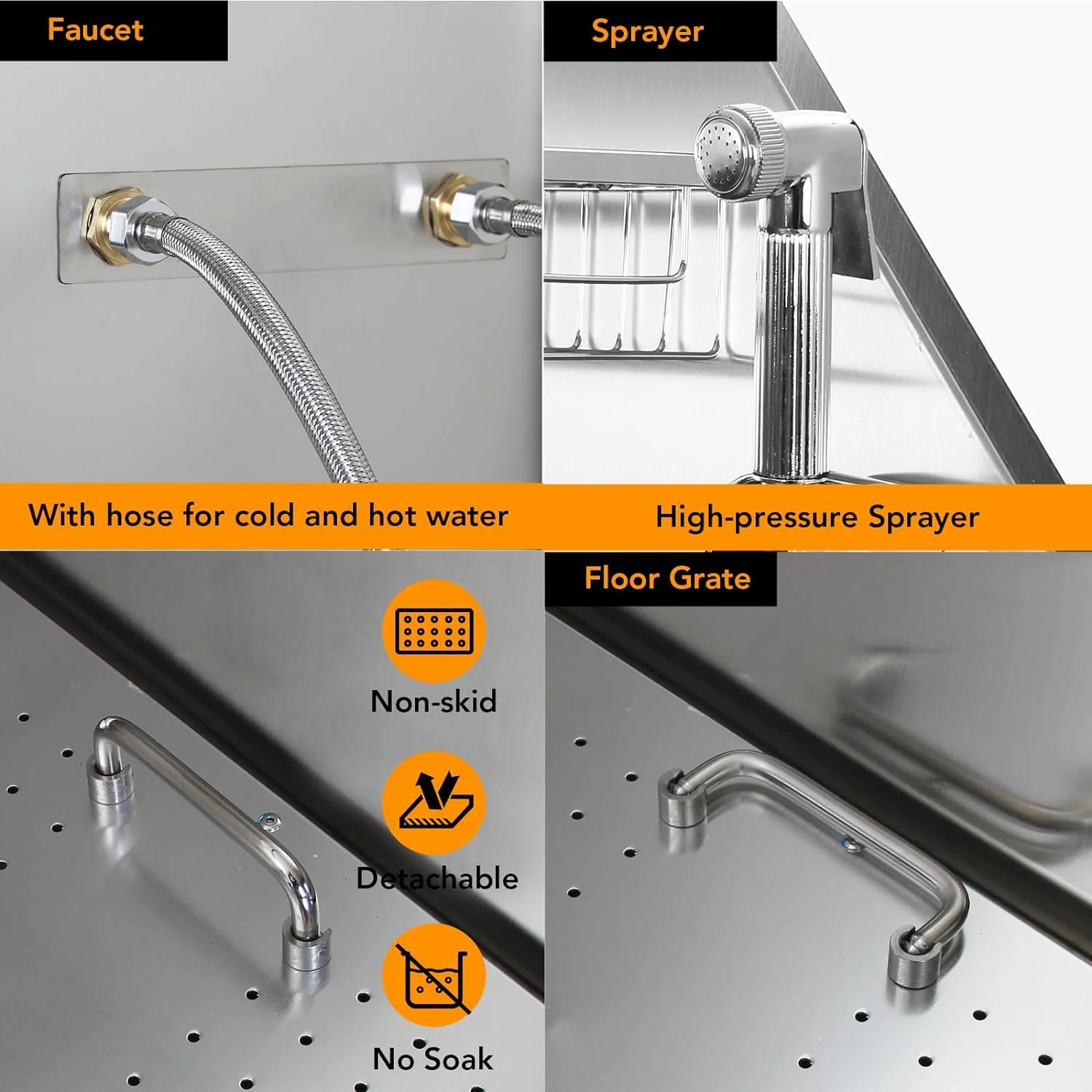 Faucet

Sprayer

With hose for cold and hot water

High-pressure Sprayer

Floor Grate

Non-skid

Detachable

No Soak