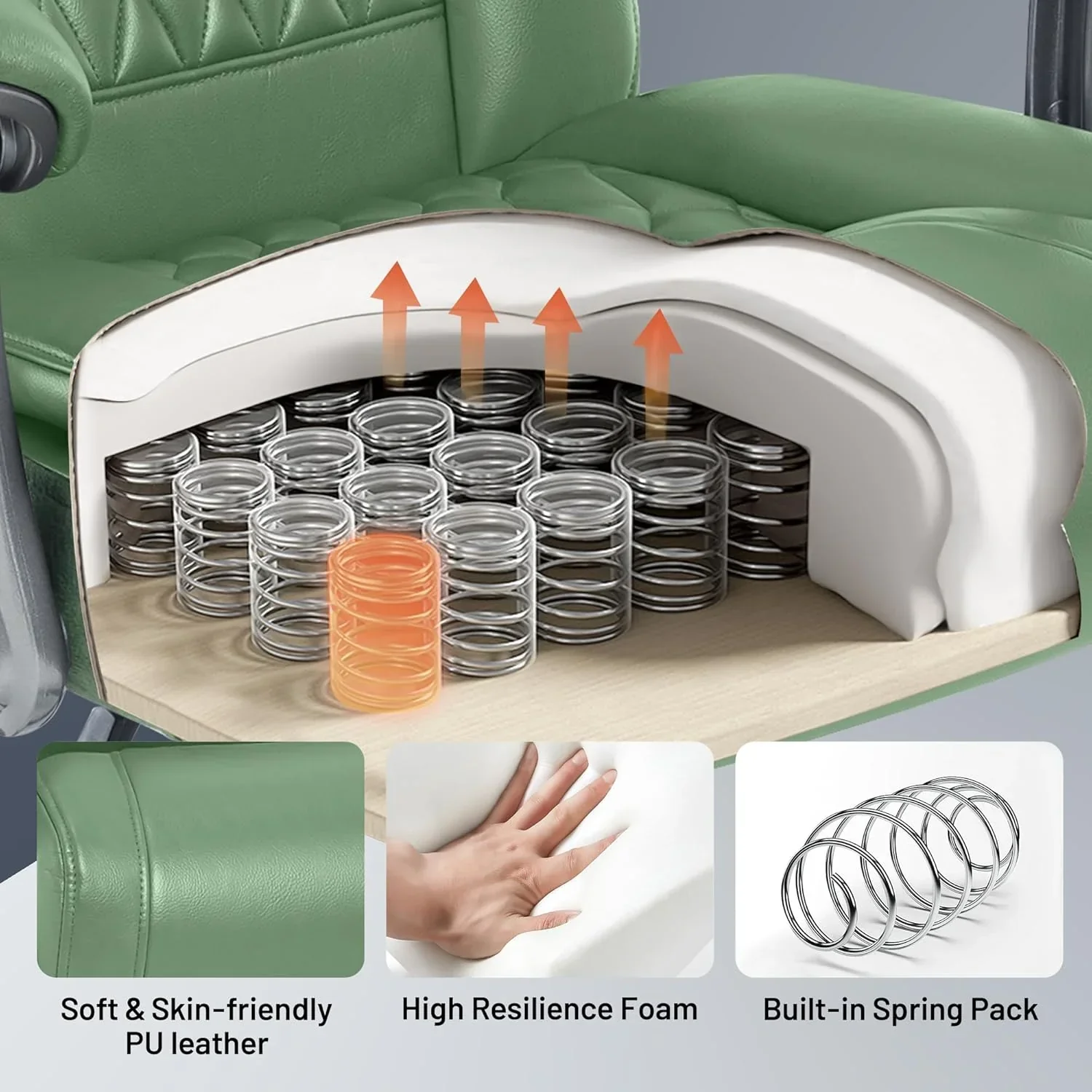 Soft & Skin-friendly PU leather

High Resilience Foam

Built-in Spring Pack