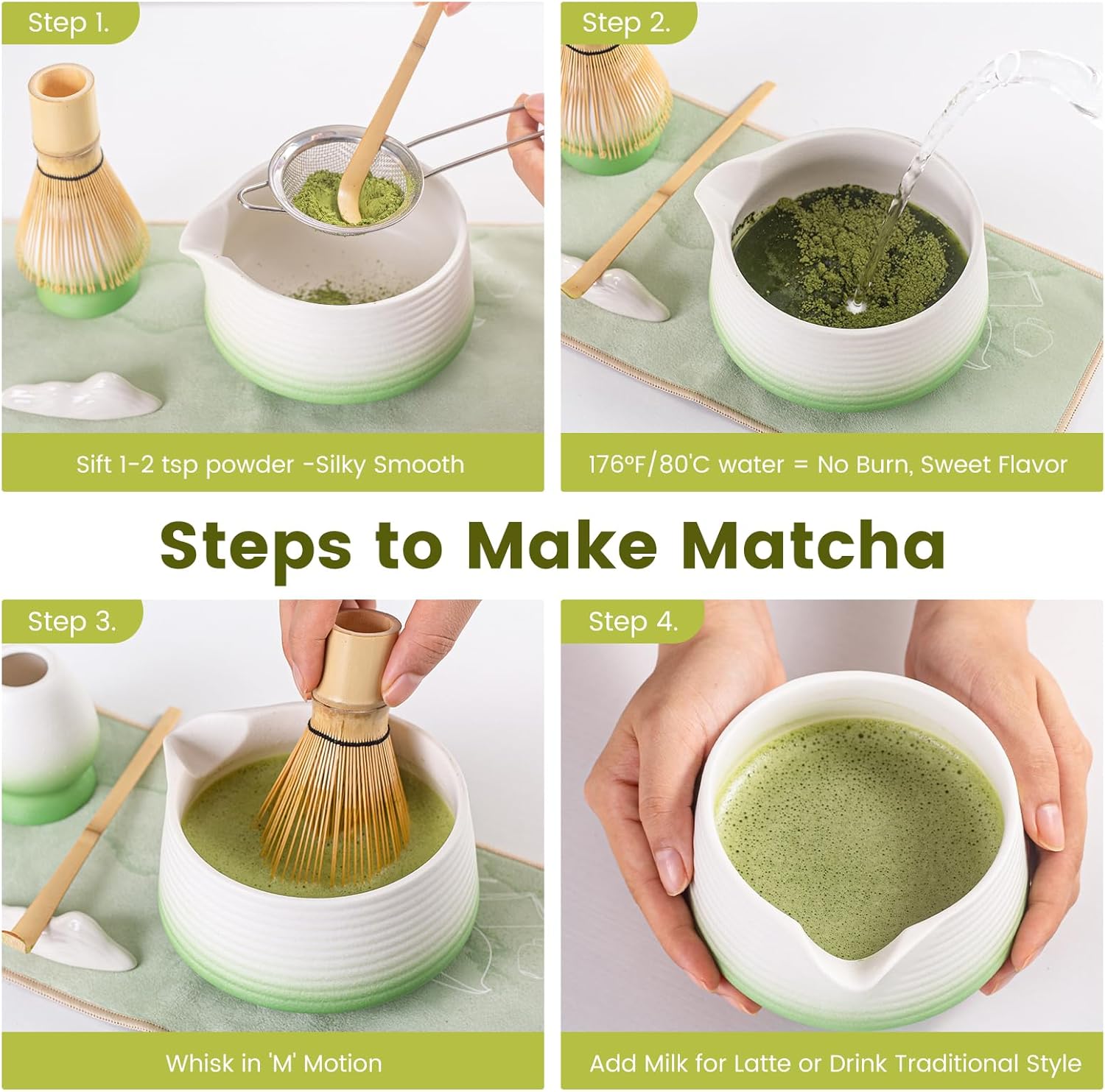 Step 1.

Sift 1-2 tsp powder -Silky Smooth

Step 2.

176°F/80'C water = No Burn, Sweet Flavor

Steps to Make Matcha

Step 3.

Whisk in 'M' Motion

Step 4.

Add Milk for Latte or Drink Traditional Style