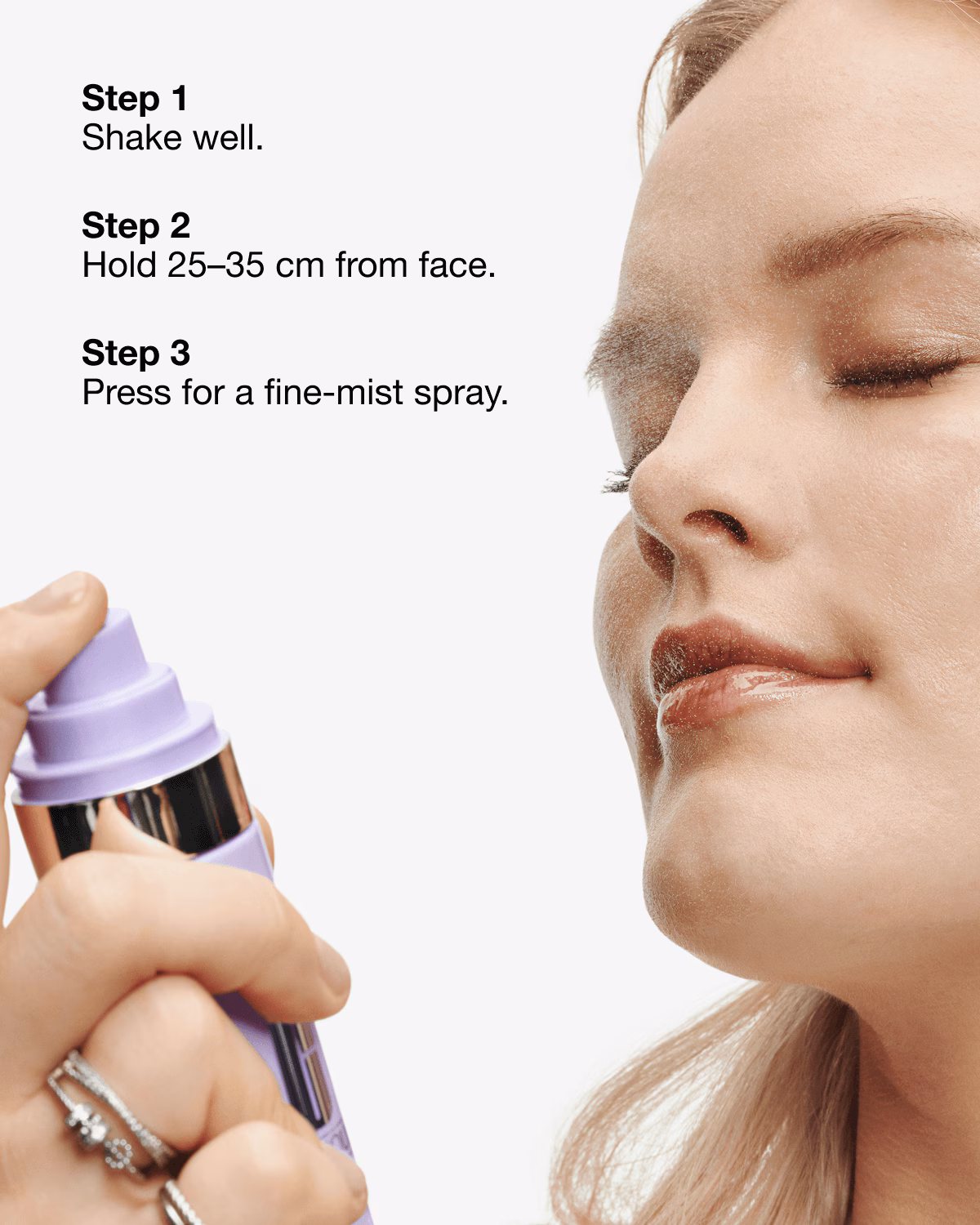 Step 1
Shake well.

Step 2
Hold 25–35 cm from face.

Step 3
Press for a fine-mist spray.