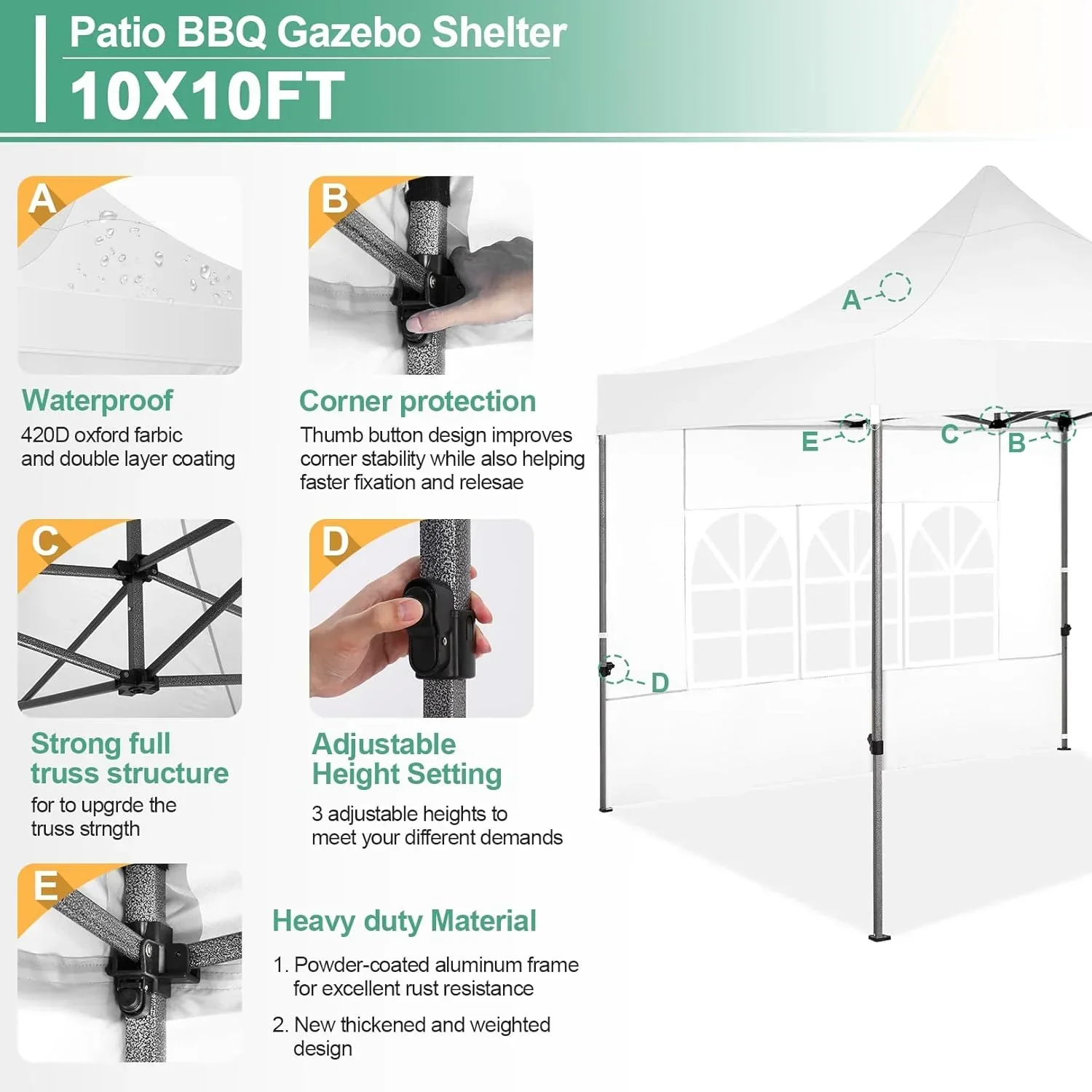 Patio BBQ Gazebo Shelter
10X10FT

A

Waterproof
420D oxford farbic and double layer coating

B

Corner protection
Thumb button design improves corner stability while also helping faster fixation and relesae

C

Strong full truss structure
for to upgrde the truss strngth

D

Adjustable Height Setting
3 adjustable heights to meet your different demands

E

Heavy duty Material
1. Powder-coated aluminum frame for excellent rust resistance
2. New thickened and weighted design

A
E
C
B
D