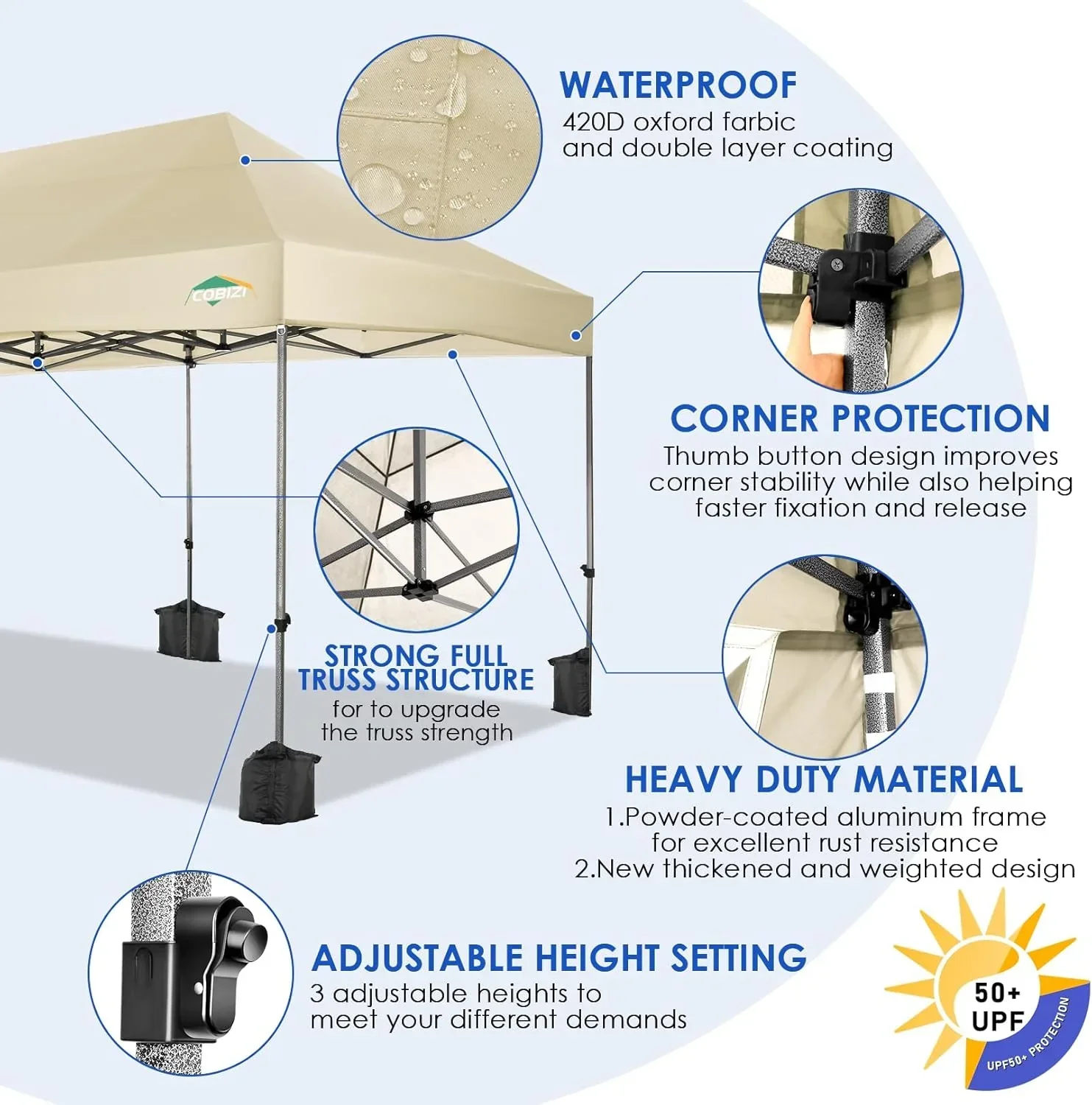 WATERPROOF
420D oxford farbic and double layer coating

COBIZI

CORNER PROTECTION
Thumb button design improves corner stability while also helping faster fixation and release

STRONG FULL TRUSS STRUCTURE
for to upgrade the truss strength

HEAVY DUTY MATERIAL
1.Powder-coated aluminum frame for excellent rust resistance
2.New thickened and weighted design

ADJUSTABLE HEIGHT SETTING
3 adjustable heights to meet your different demands

50+ UPF
UPF50+ PROTECTION