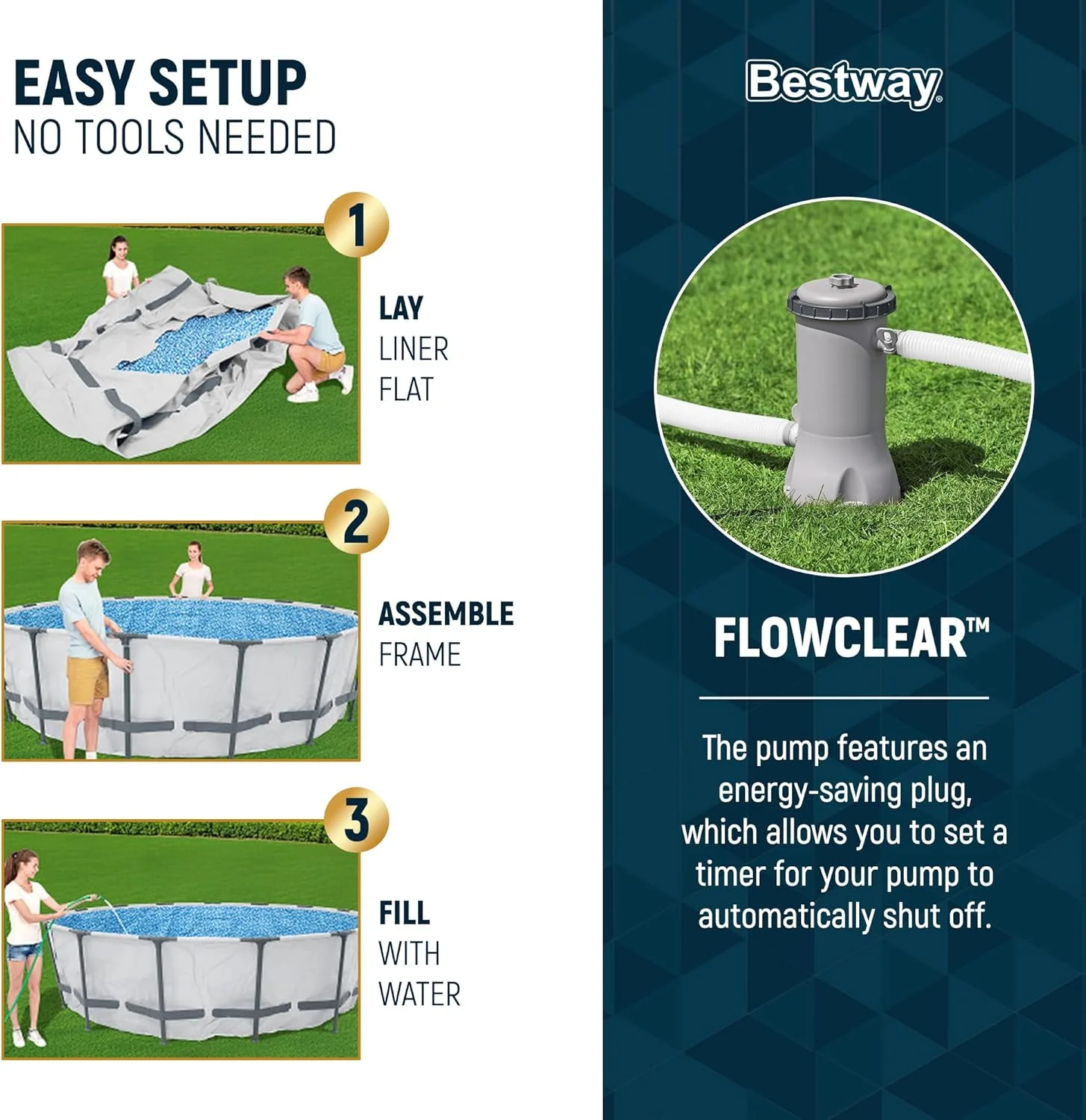 EASY SETUP
NO TOOLS NEEDED

1
LAY
LINER
FLAT

2
ASSEMBLE
FRAME

3
FILL
WITH
WATER

Bestway®

FLOWCLEAR™

The pump features an energy-saving plug, which allows you to set a timer for your pump to automatically shut off.