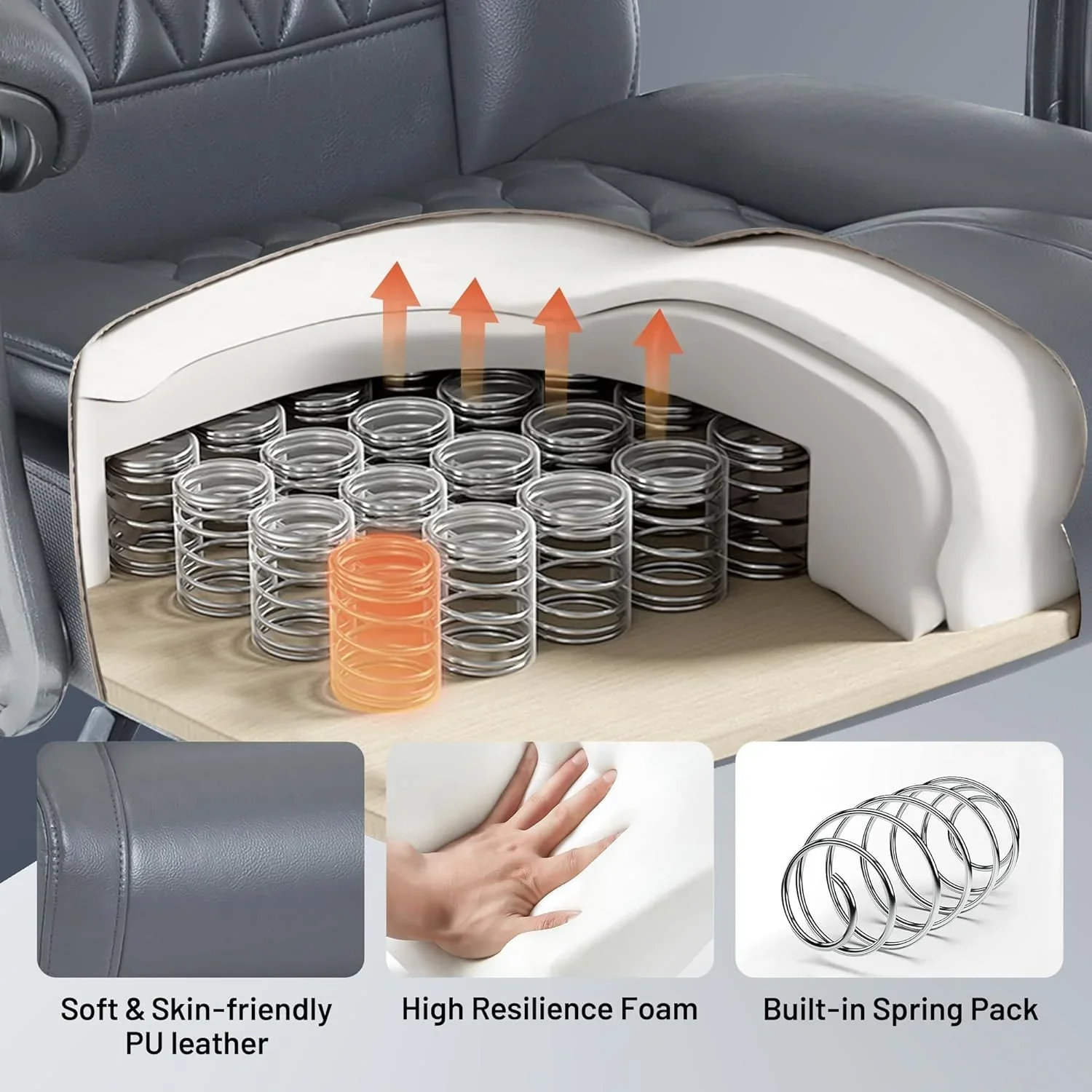 Soft & Skin-friendly PU leather

High Resilience Foam

Built-in Spring Pack