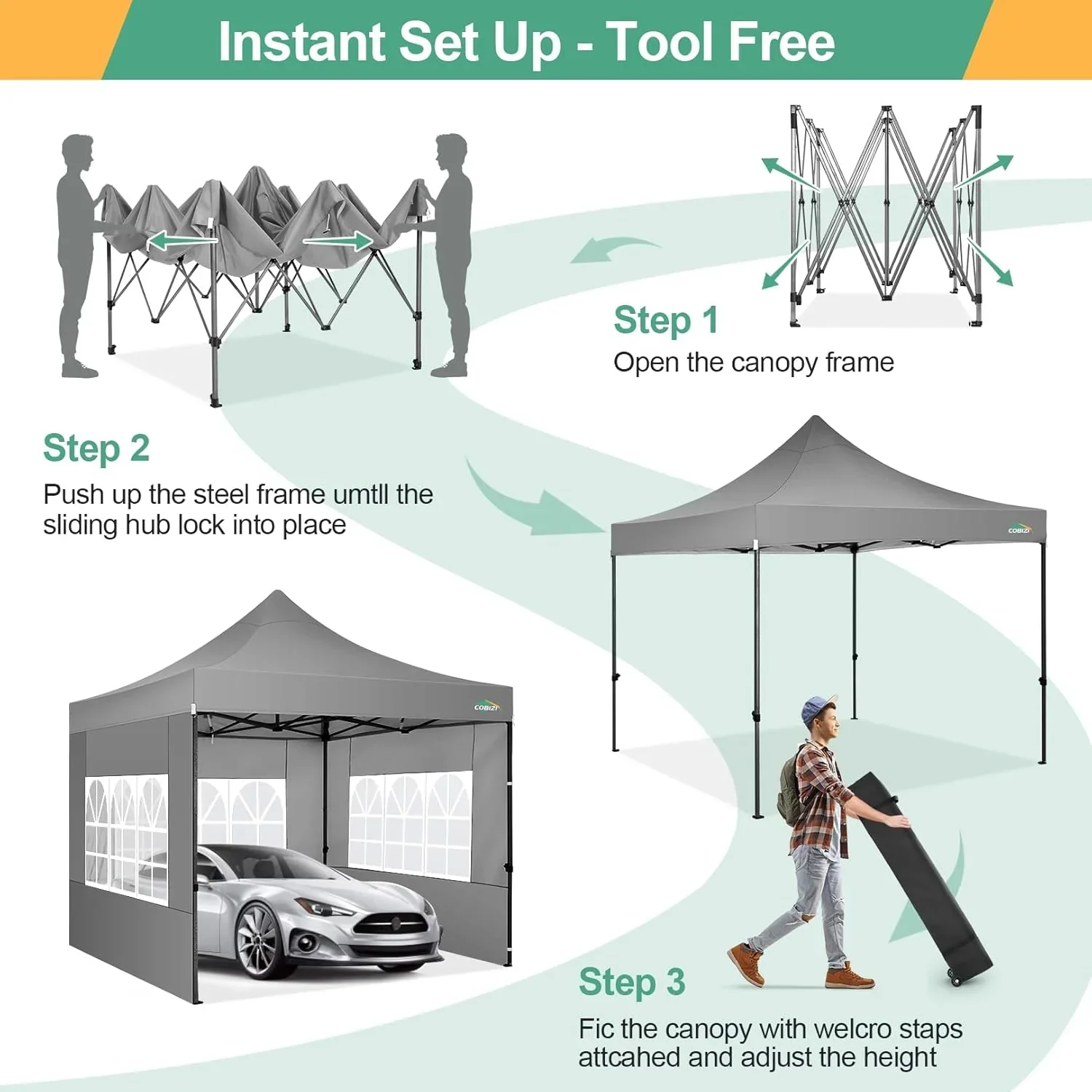 Instant Set Up - Tool Free

Step 1
Open the canopy frame

Step 2
Push up the steel frame umtll the sliding hub lock into place

COBIZI

COBIZI

Step 3
Fic the canopy with welcro staps attcahed and adjust the height