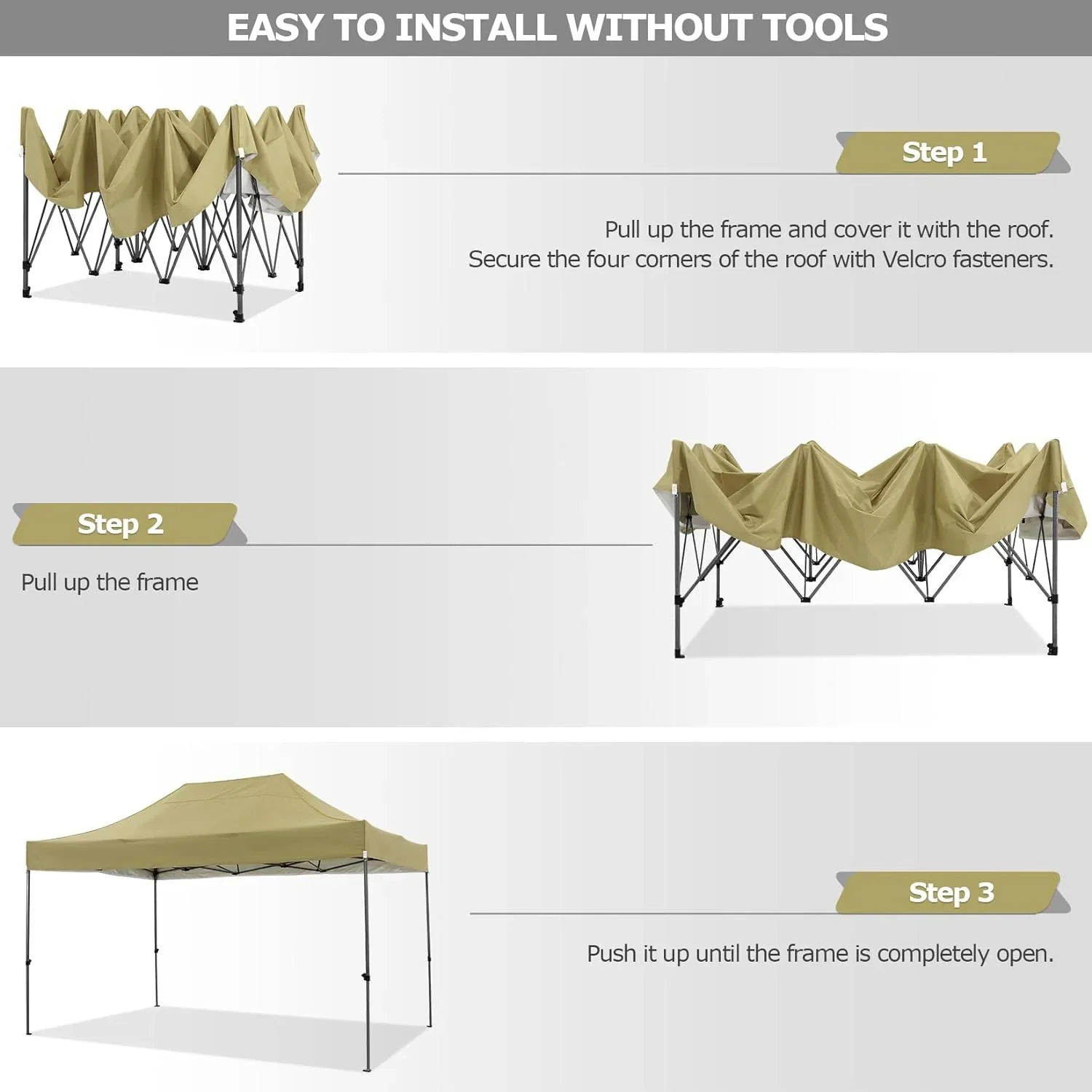 EASY TO INSTALL WITHOUT TOOLS

Step 1

Pull up the frame and cover it with the roof. Secure the four corners of the roof with Velcro fasteners.

Step 2

Pull up the frame

Step 3

Push it up until the frame is completely open.