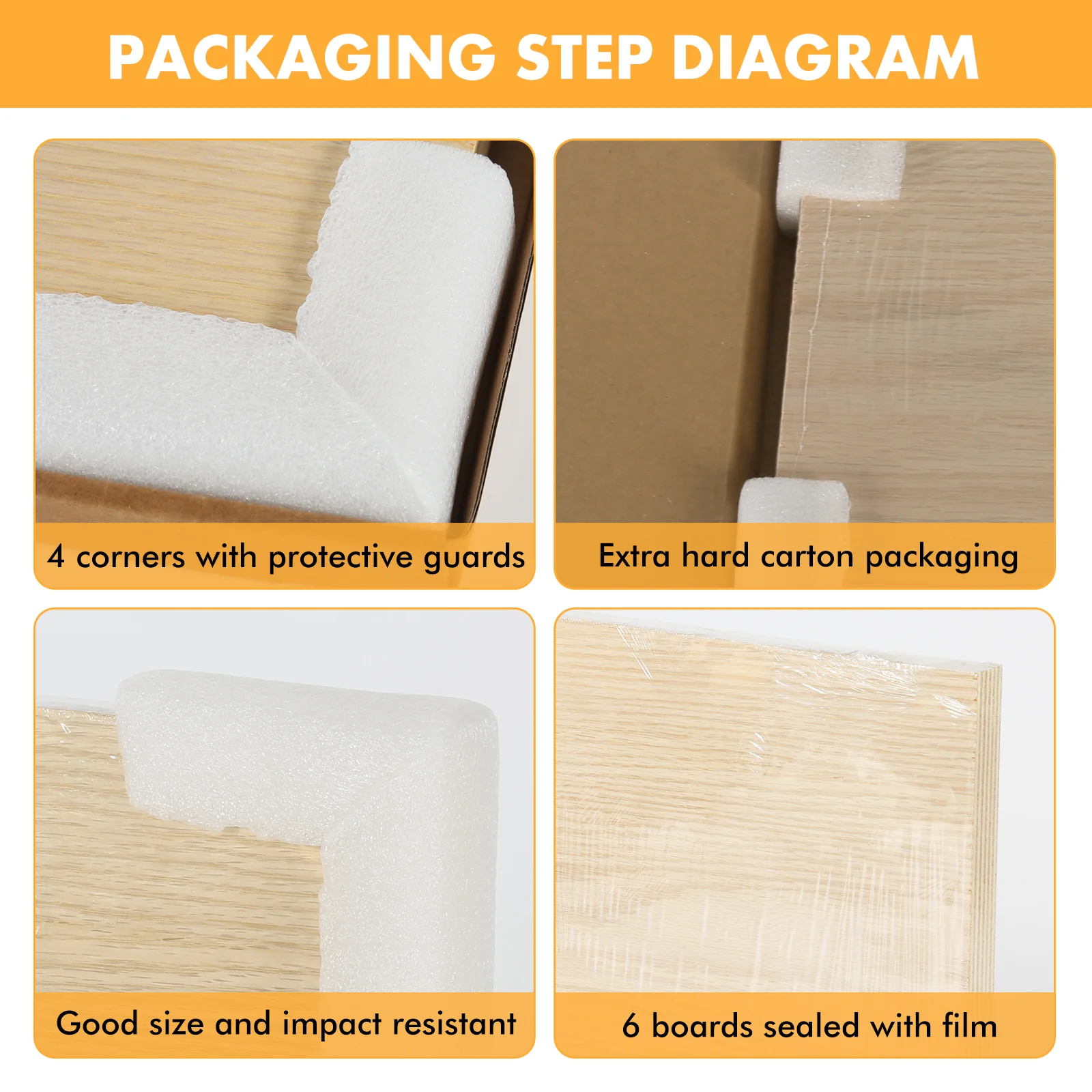 PACKAGING STEP DIAGRAM

4 corners with protective guards

Extra hard carton packaging

Good size and impact resistant

6 boards sealed with film