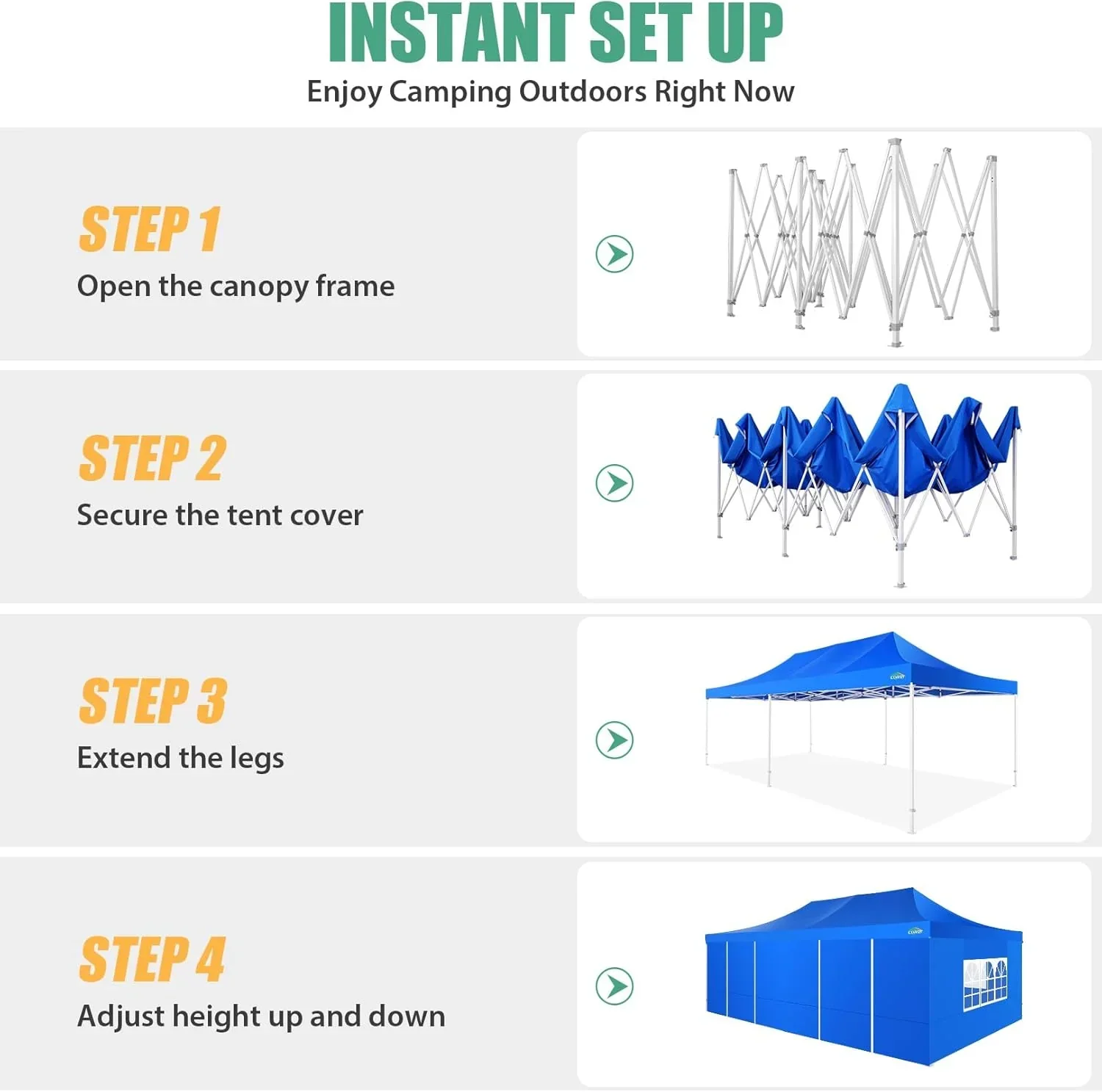 INSTANT SET UP
Enjoy Camping Outdoors Right Now

STEP 1
Open the canopy frame

STEP 2
Secure the tent cover

STEP 3
Extend the legs

STEP 4
Adjust height up and down