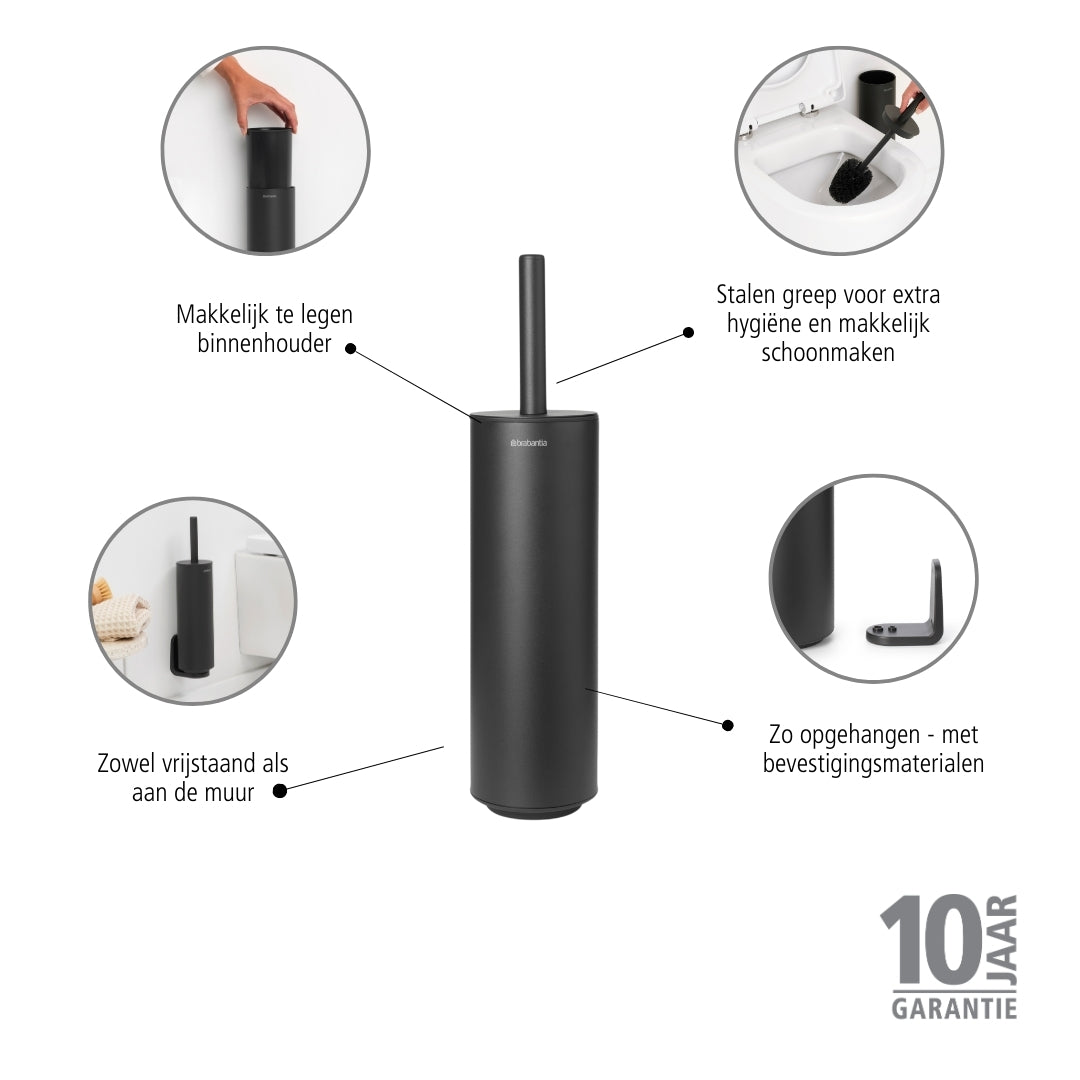 Makkelijk te legen binnenhouder

Stalen greep voor extra hygiëne en makkelijk schoonmaken

brabantia

Zowel vrijstaand als aan de muur

Zo opgehangen - met bevestigingsmaterialen

10 JAAR
GARANTIE