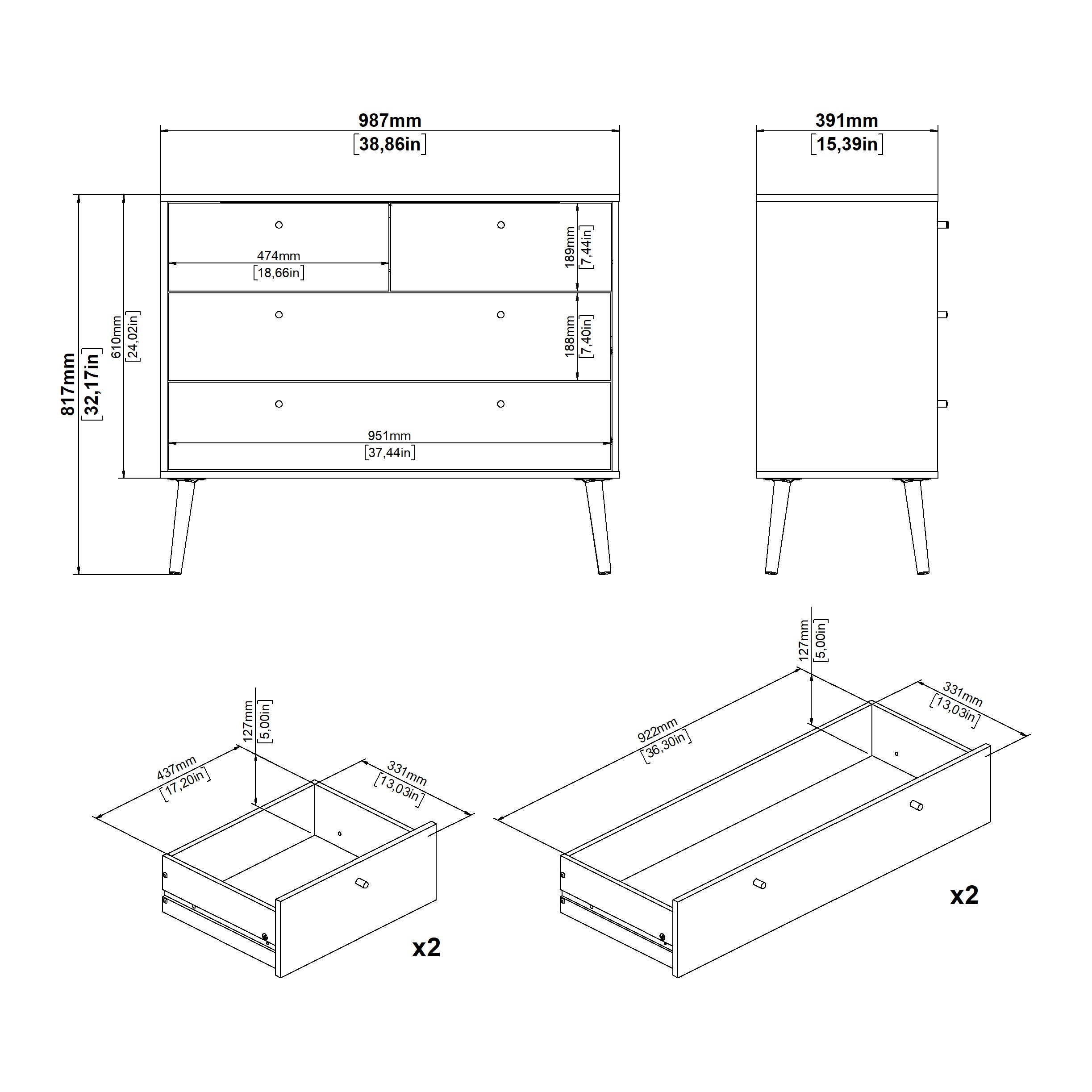 987mm
[38,86in]

391mm
[15,39in]

817mm
[32,17in]

610mm
[24,02in]

474mm
[18,66in]

189mm
[7,44in]

188mm
[7,40in]

951mm
[37,44in]

127mm
[5,00in]

437mm
[17,20in]

331mm
[13,03in]

x2

127mm
[5,00in]

922mm
[36,30in]

331mm
[13,03in]

x2