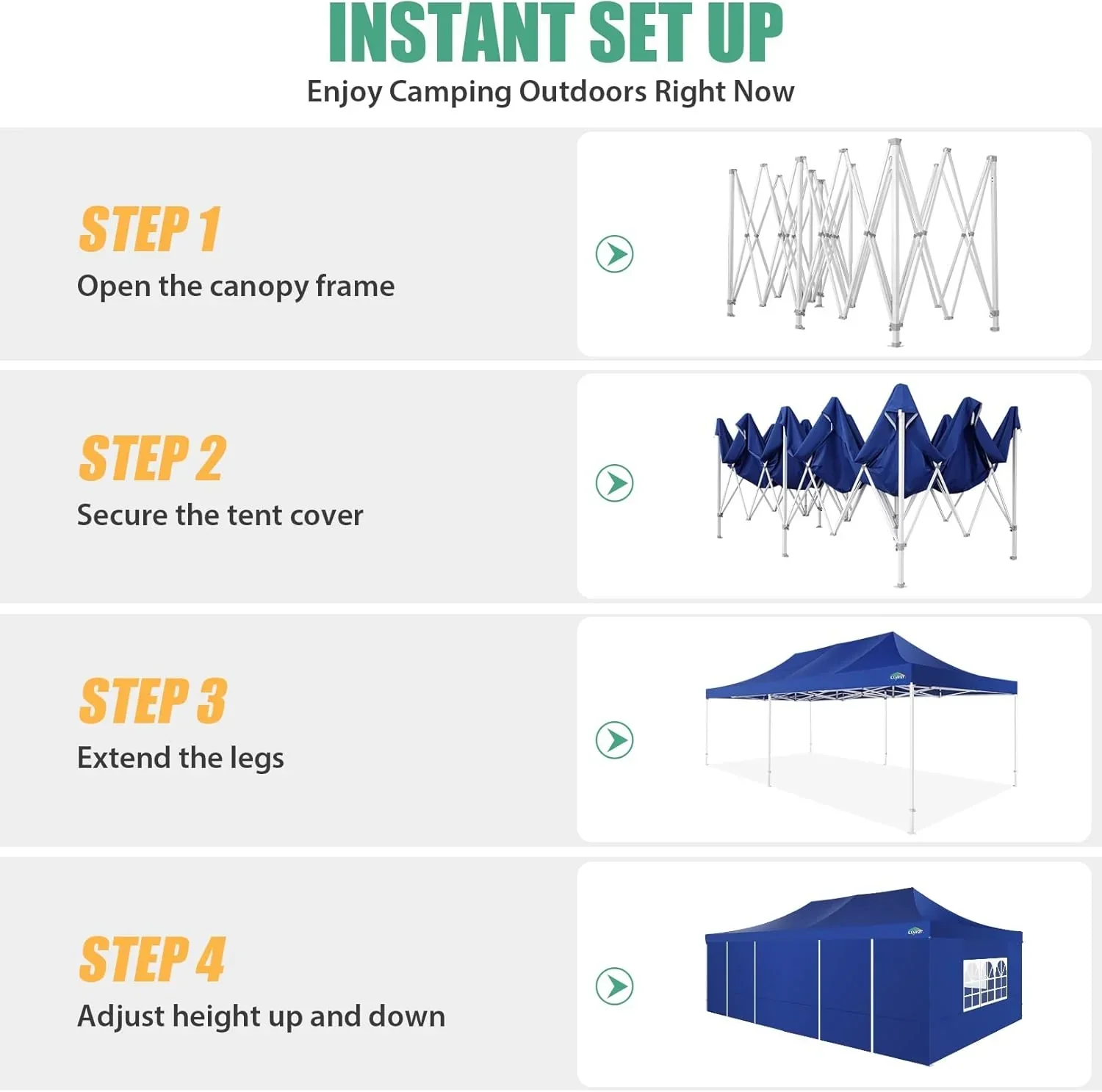 INSTANT SET UP
Enjoy Camping Outdoors Right Now

STEP 1
Open the canopy frame

STEP 2
Secure the tent cover

STEP 3
Extend the legs

STEP 4
Adjust height up and down